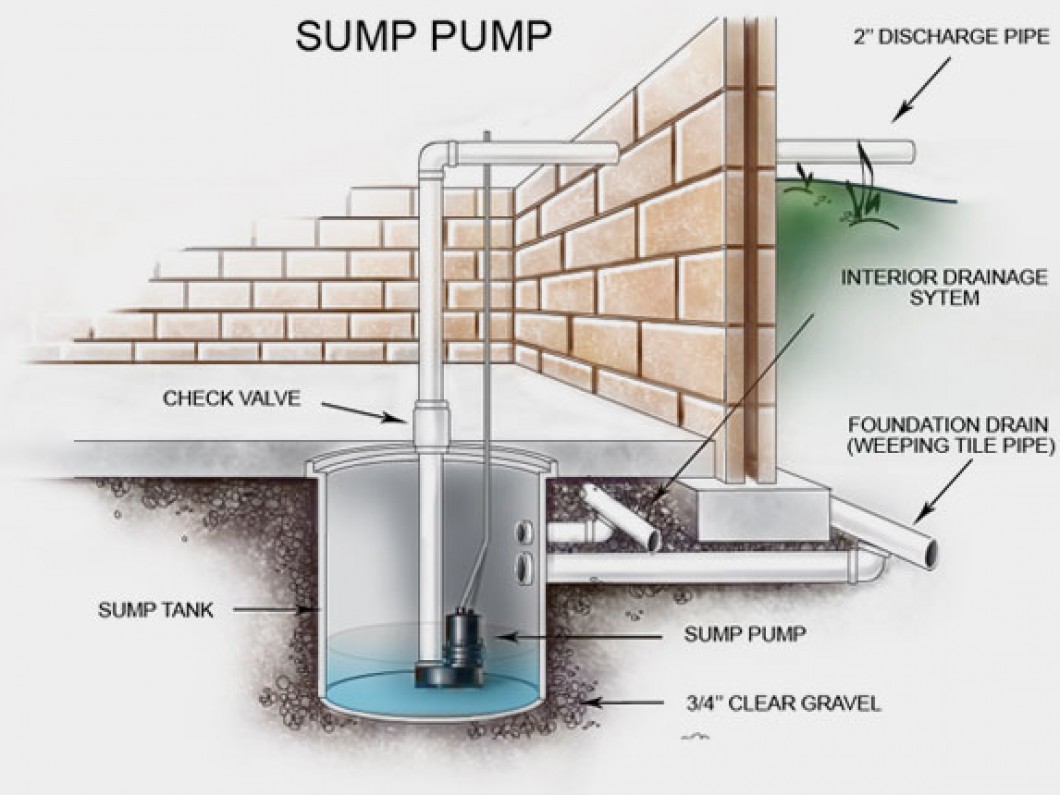 SUMP PUMP

2" DISCHARGE PIPE

INTERIOR DRAINAGE SYTEM

CHECK VALVE

FOUNDATION DRAIN (WEEPING TILE PIPE)

SUMP TANK

SUMP PUMP

3/4" CLEAR GRAVEL